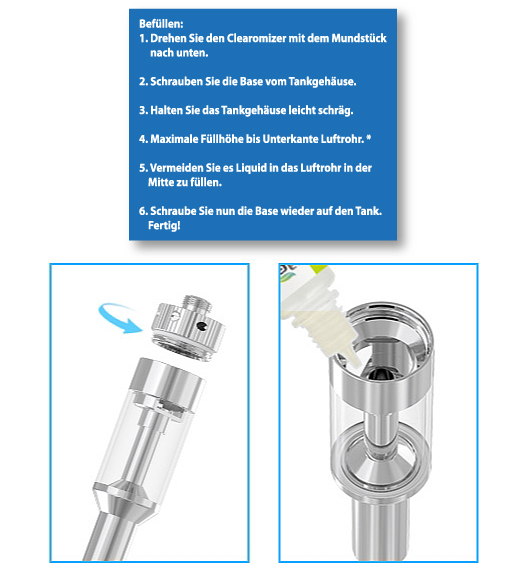 Befüllen:
1. Drehen Sie den Clearomizer mit dem Mundstück nach unten.

2. Schrauben Sie die Base vom Tankgehäuse.

3. Halten Sie das Tankgehäuse leicht schräg.

4. Maximale Füllhöhe bis Unterkante Luftrohr. *

5. Vermeiden Sie es Liquid in das Luftrohr in der Mitte zu füllen.

6. Schraube Sie nun die Base wieder auf den Tank. Fertig!